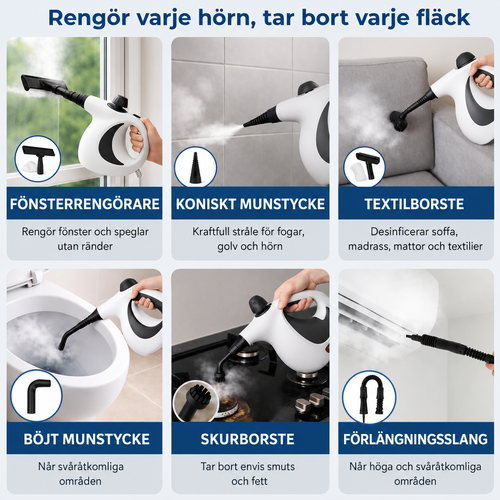 Rengör varje hörn, tar bort varje fläck

FÖNSTERRENGÖRARE

Rengör fönster och speglar utan ränder

KONISKT MUNSTYCKE

Kraftfull stråle för fogar, golv och hörn

TEXTILBORSTE

Desinficerar soffa, madrass, mattor och textilier

BÖJT MUNSTYCKE

Når svåråtkomliga områden

SKURBORSTE

Tar bort envis smuts och fett

FÖRLÄNGNINGSSLANG

Når höga och svåråtkomliga områden